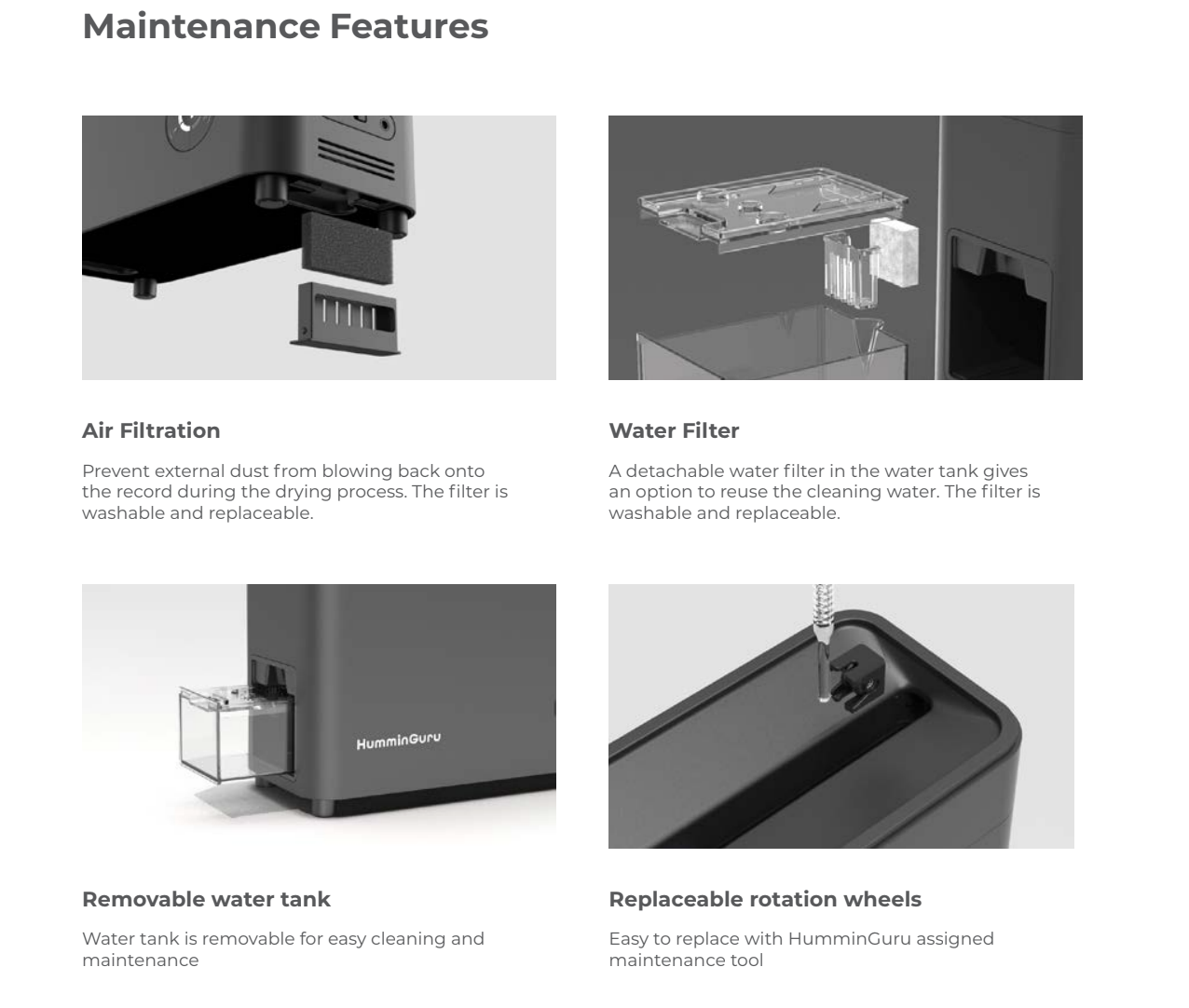 Maintenance Features

Air Filtration

Prevent external dust from blowing back onto the record during the drying process. The filter is washable and replaceable.

Water Filter

A detachable water filter in the water tank gives an option to reuse the cleaning water. The filter is washable and replaceable.

HumminGuru

Removable water tank

Water tank is removable for easy cleaning and maintenance

Replaceable rotation wheels

Easy to replace with HumminGuru assigned maintenance tool