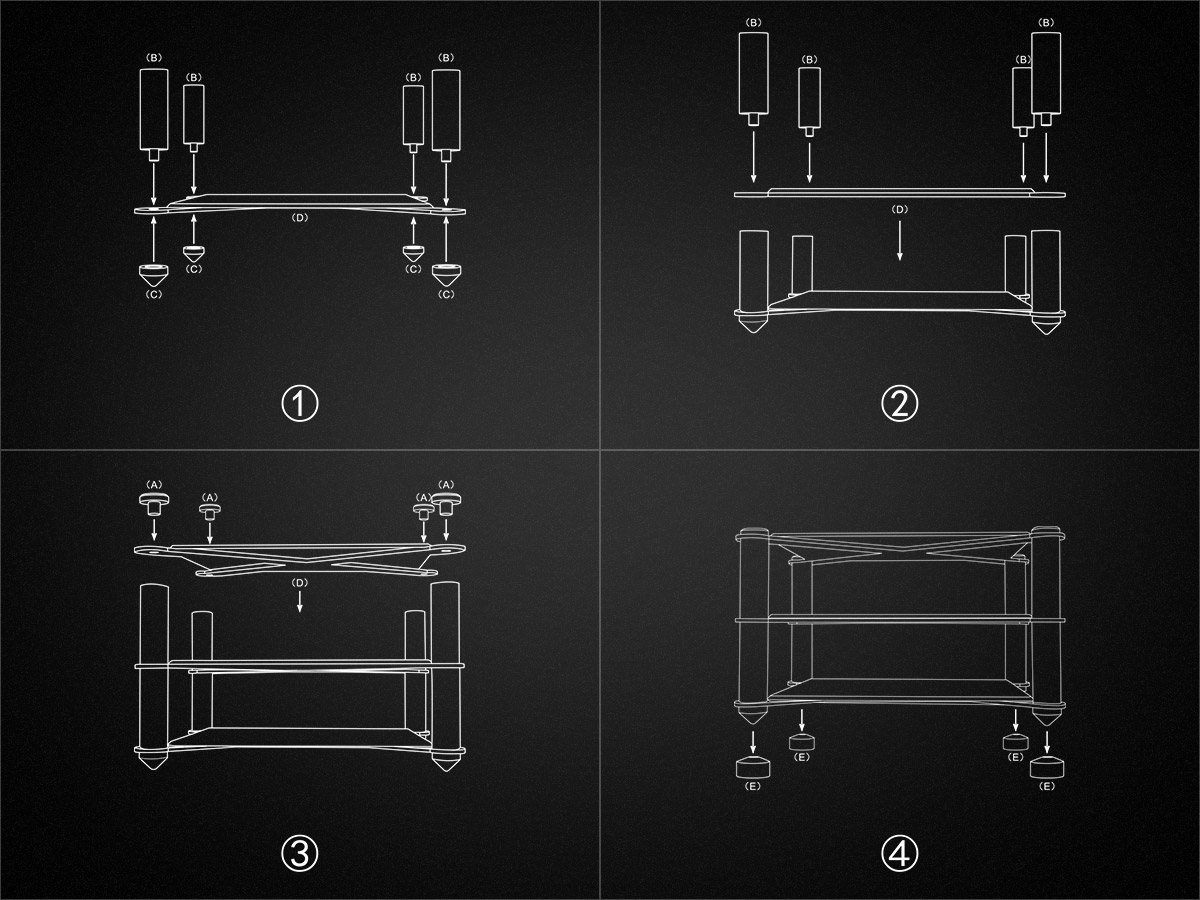 (B) (B) (B) (B)
(D)
(C) (C) (C) (C)

①

(B) (B) (B) (B)
(D)

②

(A) (A) (A) (A)
(D)

③

(E) (E) (E) (E)

④