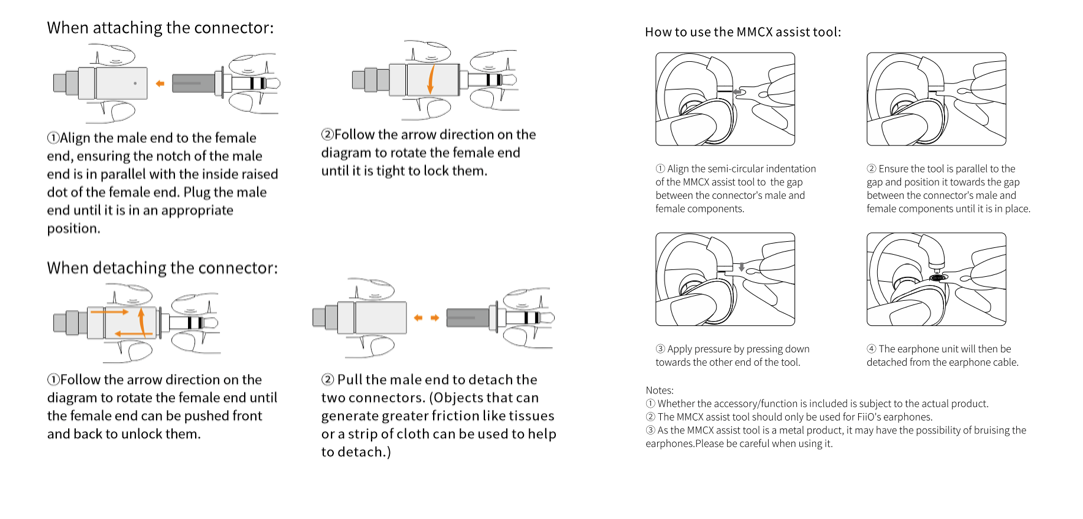 When attaching the connector:

①Align the male end to the female end, ensuring the notch of the male end is in parallel with the inside raised dot of the female end. Plug the male end until it is in an appropriate position.

②Follow the arrow direction on the diagram to rotate the female end until it is tight to lock them.

When detaching the connector:

①Follow the arrow direction on the diagram to rotate the female end until the female end can be pushed front and back to unlock them.

② Pull the male end to detach the two connectors. (Objects that can generate greater friction like tissues or a strip of cloth can be used to help to detach.)

How to use the MMCX assist tool:

① Align the semi-circular indentation of the MMCX assist tool to the gap between the connector's male and female components.

② Ensure the tool is parallel to the gap and position it towards the gap between the connector's male and female components until it is in place.

③ Apply pressure by pressing down towards the other end of the tool.

④ The earphone unit will then be detached from the earphone cable.

Notes:
① Whether the accessory/function is included is subject to the actual product.
② The MMCX assist tool should only be used for FiiO's earphones.
③ As the MMCX assist tool is a metal product, it may have the possibility of bruising the earphones.Please be careful when using it.