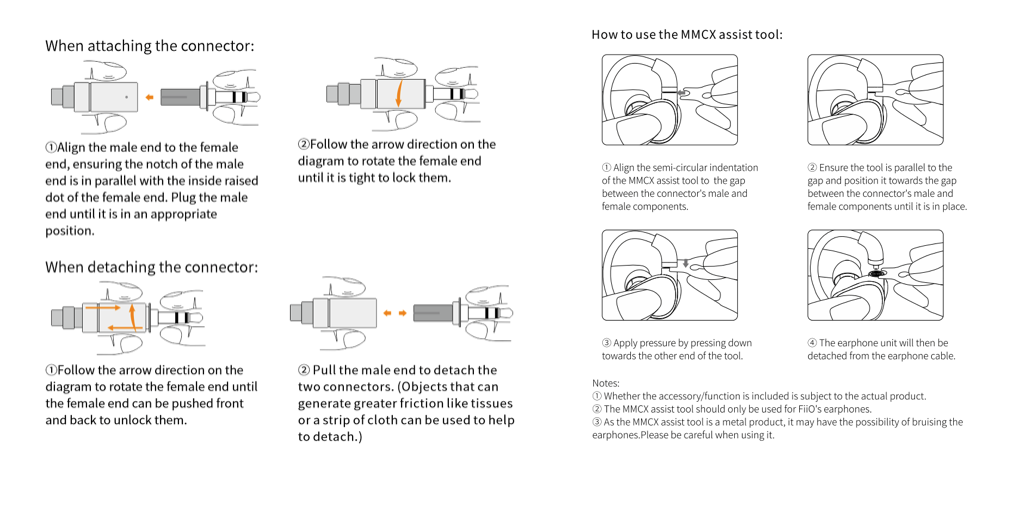 When attaching the connector:

①Align the male end to the female end, ensuring the notch of the male end is in parallel with the inside raised dot of the female end. Plug the male end until it is in an appropriate position.

②Follow the arrow direction on the diagram to rotate the female end until it is tight to lock them.

When detaching the connector:

①Follow the arrow direction on the diagram to rotate the female end until the female end can be pushed front and back to unlock them.

② Pull the male end to detach the two connectors. (Objects that can generate greater friction like tissues or a strip of cloth can be used to help to detach.)

How to use the MMCX assist tool:

① Align the semi-circular indentation of the MMCX assist tool to the gap between the connector's male and female components.

② Ensure the tool is parallel to the gap and position it towards the gap between the connector's male and female components until it is in place.

③ Apply pressure by pressing down towards the other end of the tool.

④ The earphone unit will then be detached from the earphone cable.

Notes:
① Whether the accessory/function is included is subject to the actual product.
② The MMCX assist tool should only be used for FiiO's earphones.
③ As the MMCX assist tool is a metal product, it may have the possibility of bruising the earphones.Please be careful when using it.