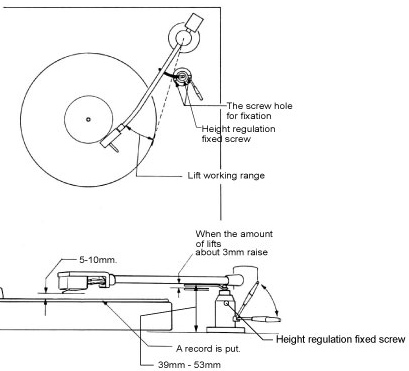 The screw hole for fixation

Height regulation fixed screw

Lift working range

When the amount of lifts about 3mm raise

5-10mm.

Height regulation fixed screw

A record is put.

39mm - 53mm